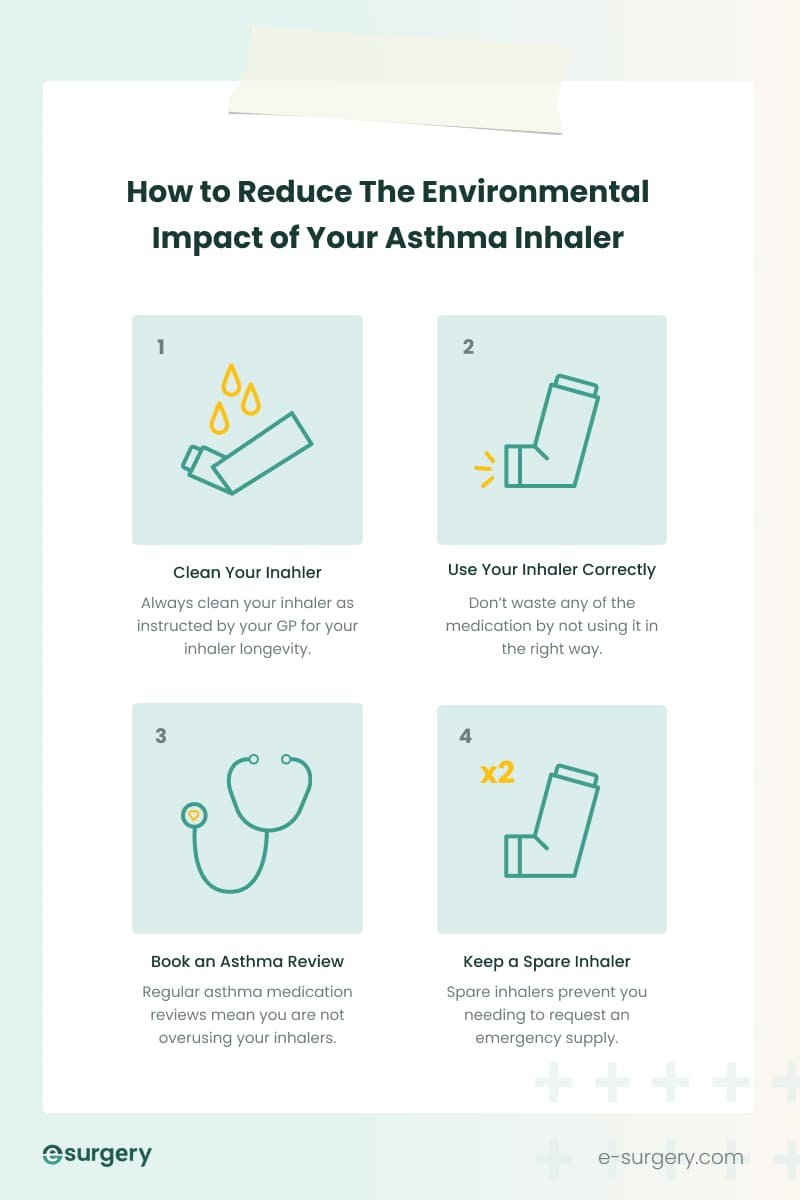 How to Reduce The Environmental Impact of Your Asthma Inhaler

1

Clean Your Inahler

Always clean your inhaler as instructed by your GP for your inhaler longevity.

2

Use Your Inhaler Correctly

Don't waste any of the medication by not using it in the right way.

3

Book an Asthma Review

Regular asthma medication reviews mean you are not overusing your inhalers.

4

x2

Keep a Spare Inhaler

Spare inhalers prevent you needing to request an emergency supply.

esurgery

e-surgery.com